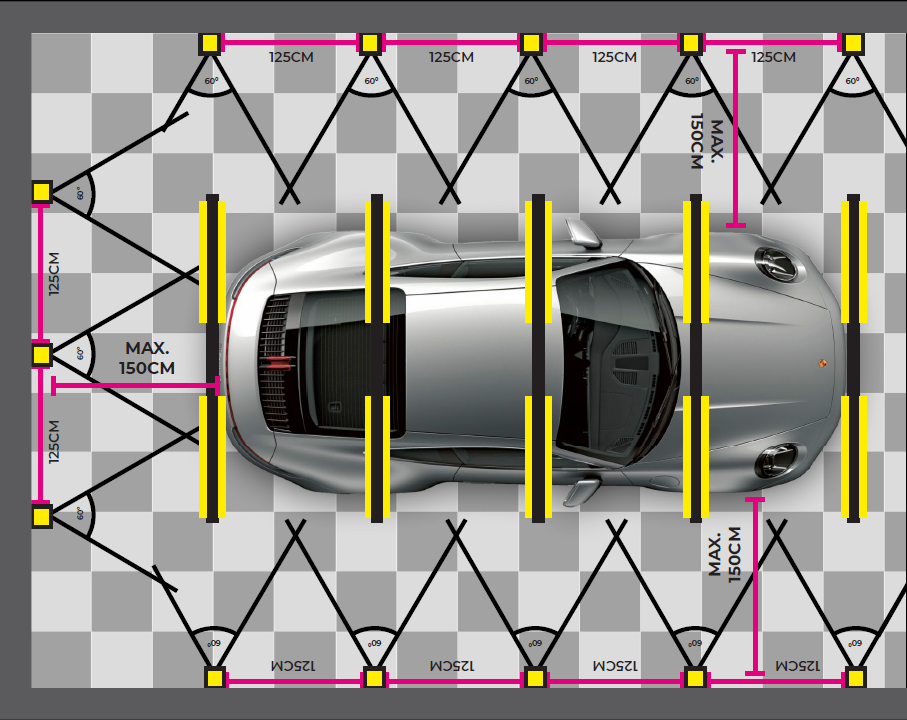 125CM 125CM 125CM 125CM

60° 60° 60° 60° 60°

MAX. 150CM

60°

125CM

60°

MAX. 150CM

125CM

60°

MAX. 150CM

60° 60° 60° 60° 60°

125CM 125CM 125CM 125CM